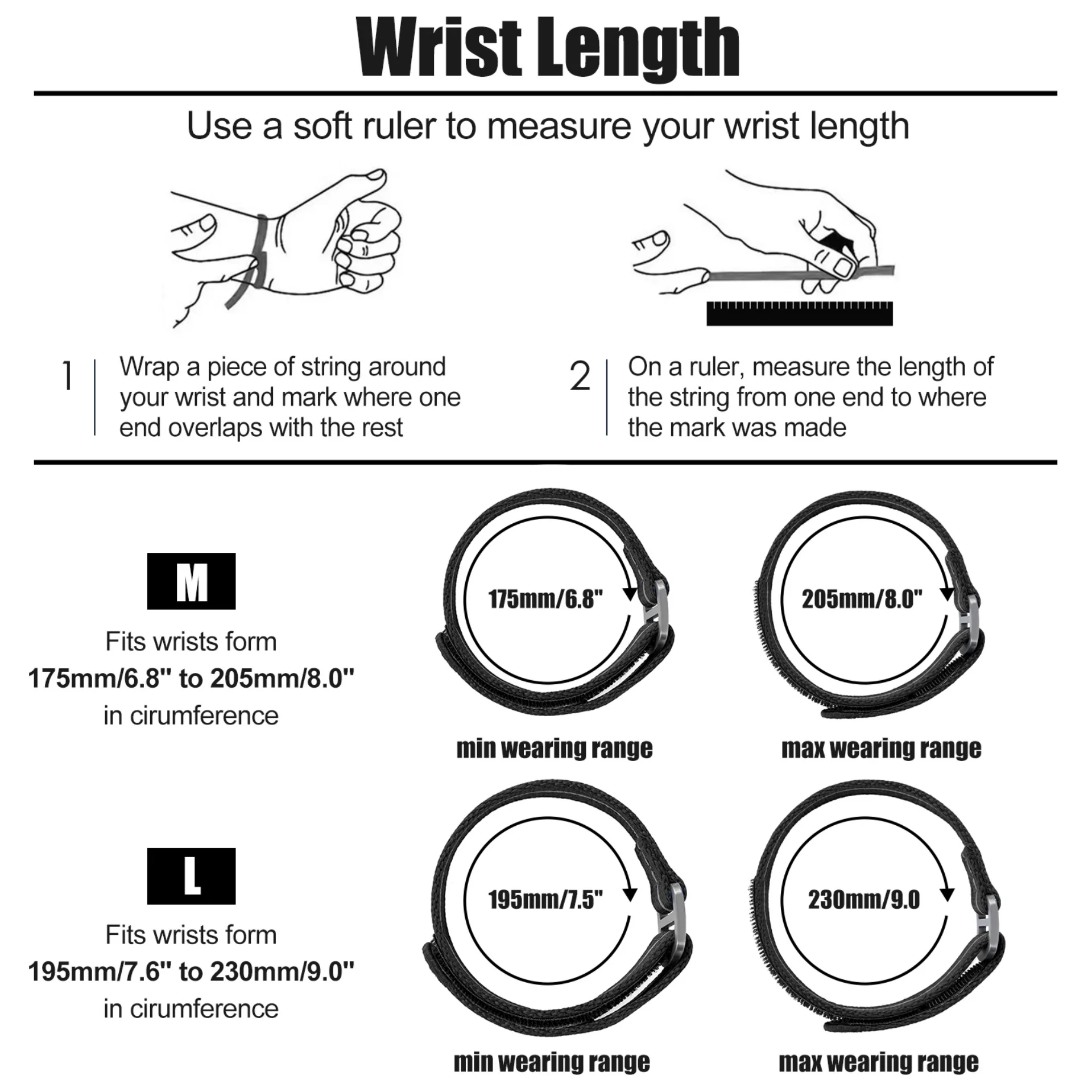 Wrist Length

Use a soft ruler to measure your wrist length

1 Wrap a piece of string around your wrist and mark where one end overlaps with the rest

2 On a ruler, measure the length of the string from one end to where the mark was made

M

Fits wrists form 175mm/6.8" to 205mm/8.0" in cirumference

175mm/6.8"

min wearing range

205mm/8.0"

max wearing range

L

Fits wrists form 195mm/7.6" to 230mm/9.0" in cirumference

195mm/7.5"

min wearing range

230mm/9.0

max wearing range