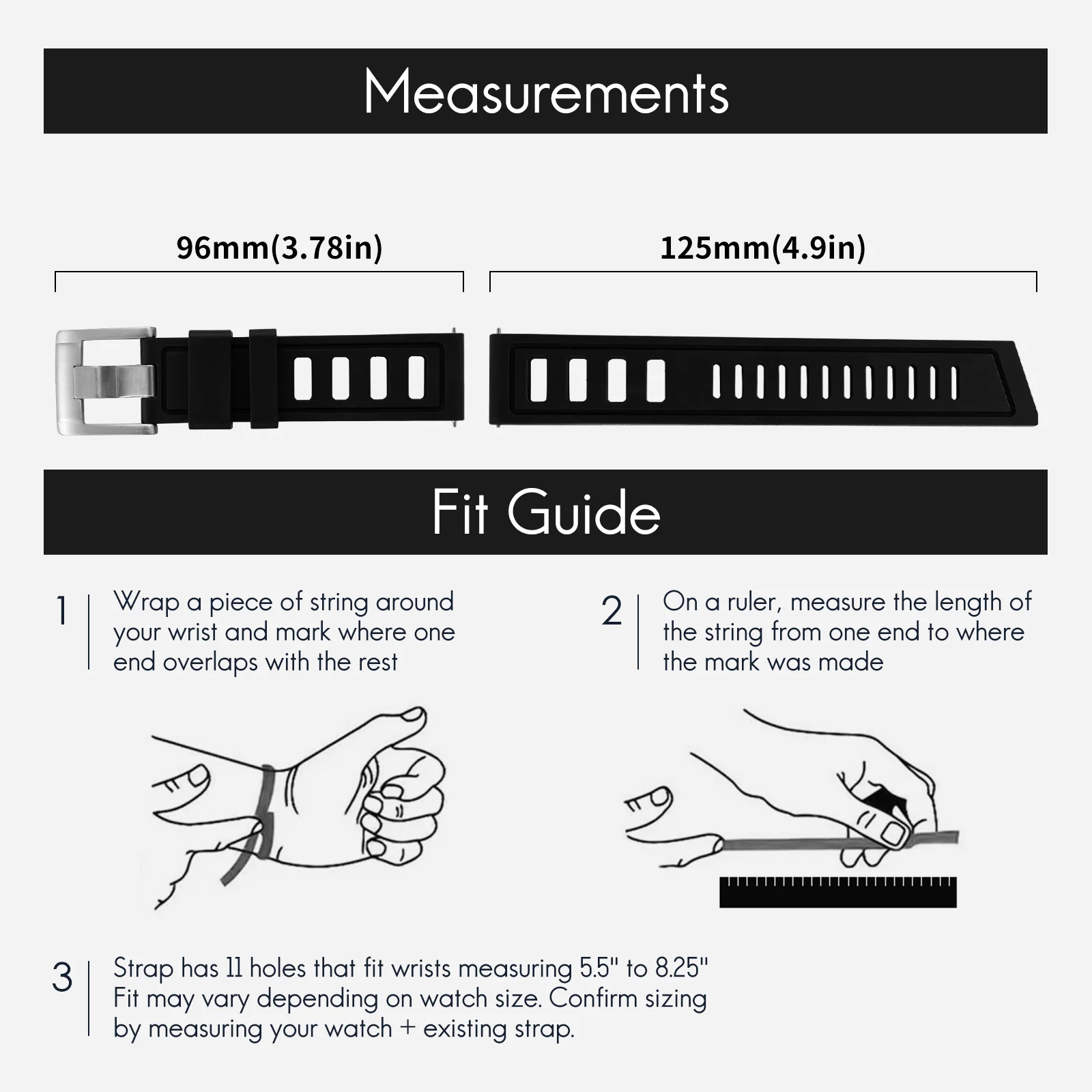 Measurements

96mm(3.78in)

125mm(4.9in)

Fit Guide

1 Wrap a piece of string around your wrist and mark where one end overlaps with the rest

2 On a ruler, measure the length of the string from one end to where the mark was made

3 Strap has 11 holes that fit wrists measuring 5.5" to 8.25" Fit may vary depending on watch size. Confirm sizing by measuring your watch + existing strap.