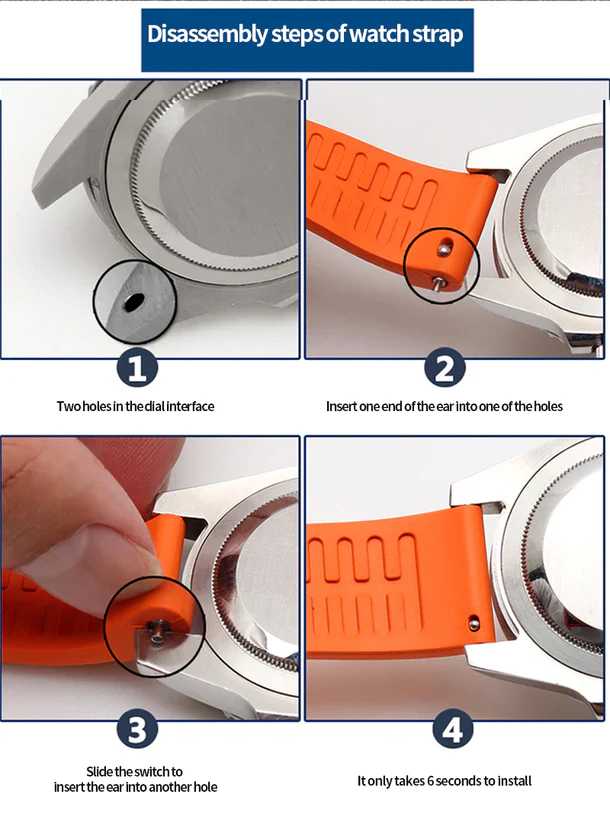 Disassembly steps of watch strap

1

Two holes in the dial interface

2

Insert one end of the ear into one of the holes

3

Slide the switch to insert the ear into another hole

4

It only takes 6 seconds to install